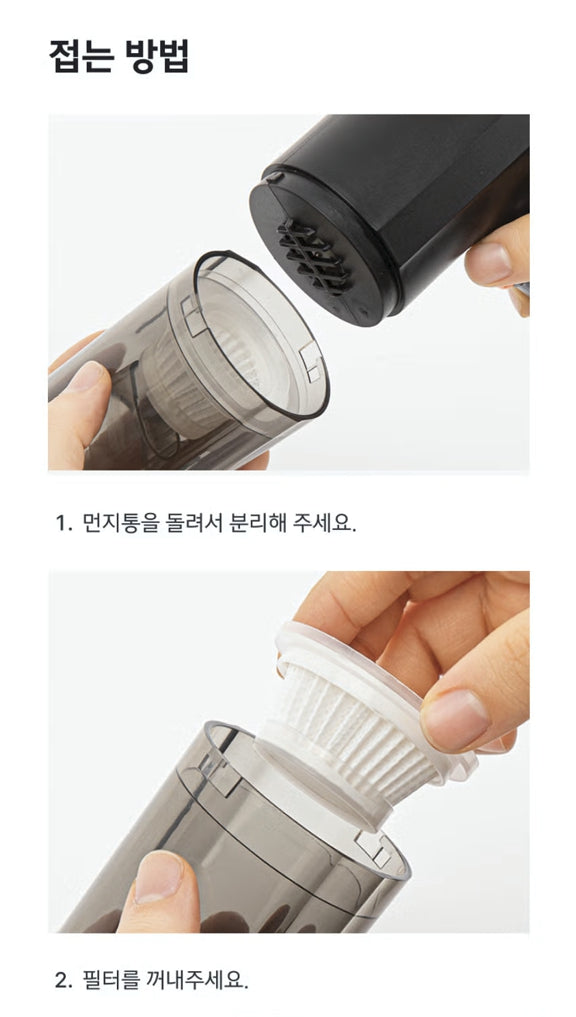 접는 방법

1. 먼지통을 돌려서 분리해 주세요.

2. 필터를 꺼내주세요.