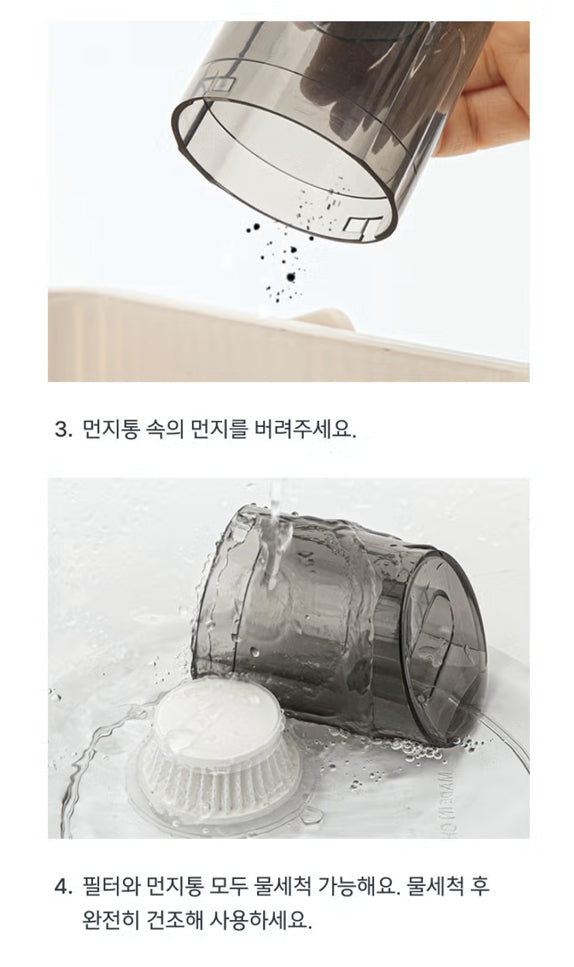 3. 먼지통 속의 먼지를 버려주세요.

4. 필터와 먼지통 모두 물세척 가능해요. 물세척 후 완전히 건조해 사용하세요.